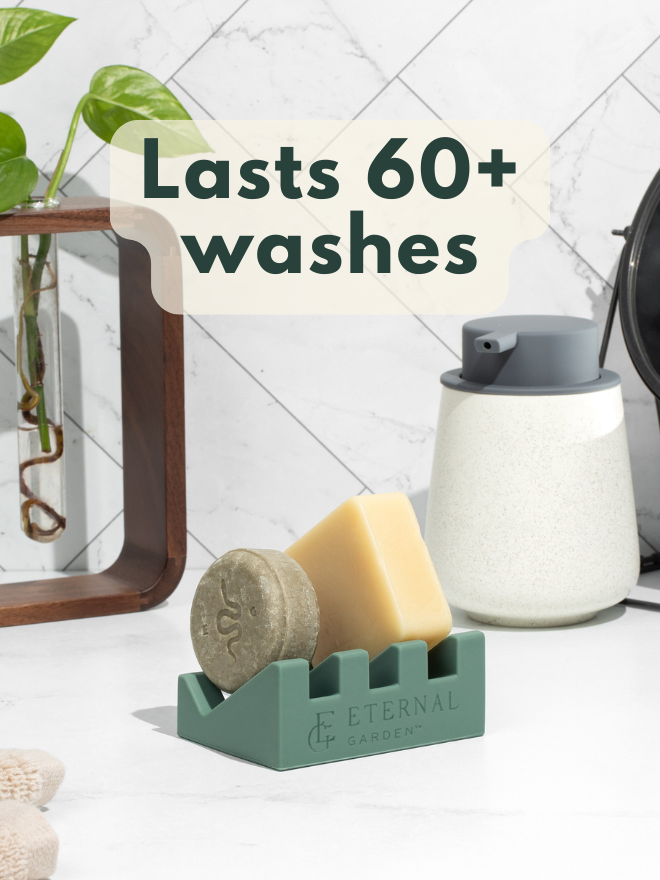 Lasts 60+ washes

EG ETERNAL GARDEN™