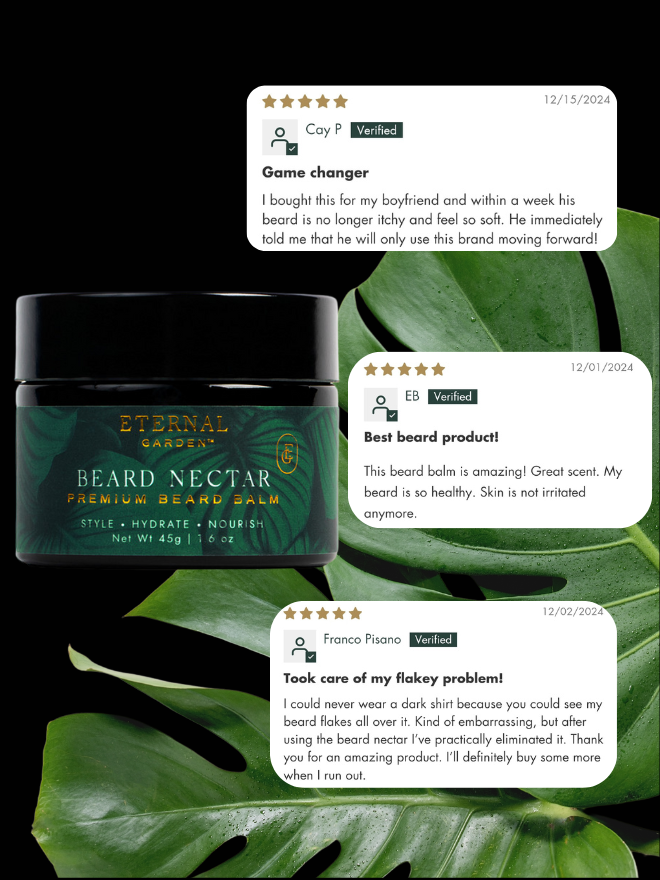 12/15/2024

Cay P Verified

Game changer

I bought this for my boyfriend and within a week his beard is no longer itchy and feel so soft. He immediately told me that he will only use this brand moving forward!

ETERNAL GARDEN™

EG

BEARD NECTAR
PREMIUM BEARD BALM

STYLE • HYDRATE • NOURISH
Net Wt 45g | 1.6 oz

12/01/2024

EB Verified

Best beard product!

This beard balm is amazing! Great scent. My beard is so healthy. Skin is not irritated anymore.

12/02/2024

Franco Pisano Verified

Took care of my flakey problem!

I could never wear a dark shirt because you could see my beard flakes all over it. Kind of embarrassing, but after using the beard nectar I've practically eliminated it. Thank you for an amazing product. I'll definitely buy some more when I run out.