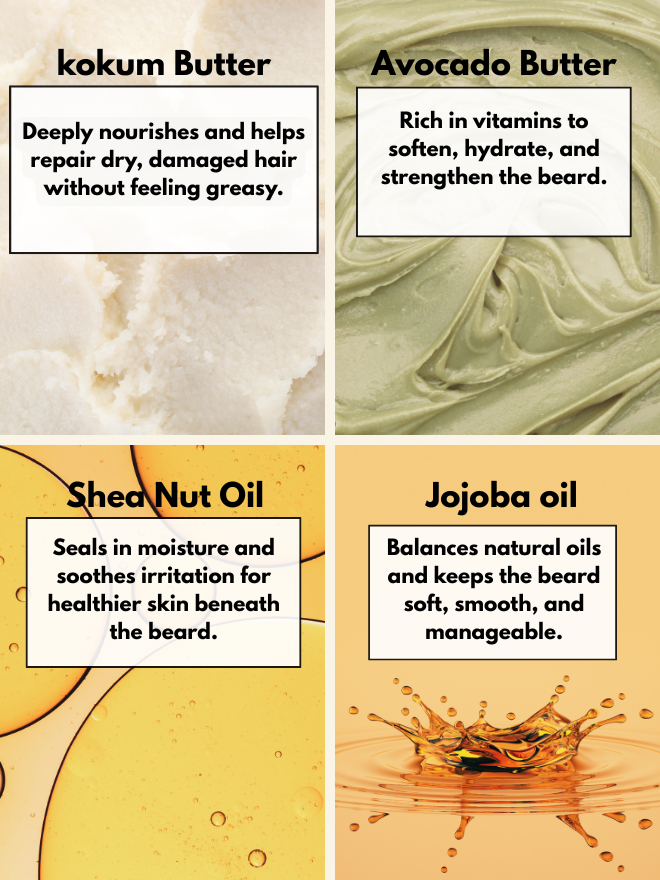 kokum Butter

Deeply nourishes and helps repair dry, damaged hair without feeling greasy.

Avocado Butter

Rich in vitamins to soften, hydrate, and strengthen the beard.

Shea Nut Oil

Seals in moisture and soothes irritation for healthier skin beneath the beard.

Jojoba oil

Balances natural oils and keeps the beard soft, smooth, and manageable.