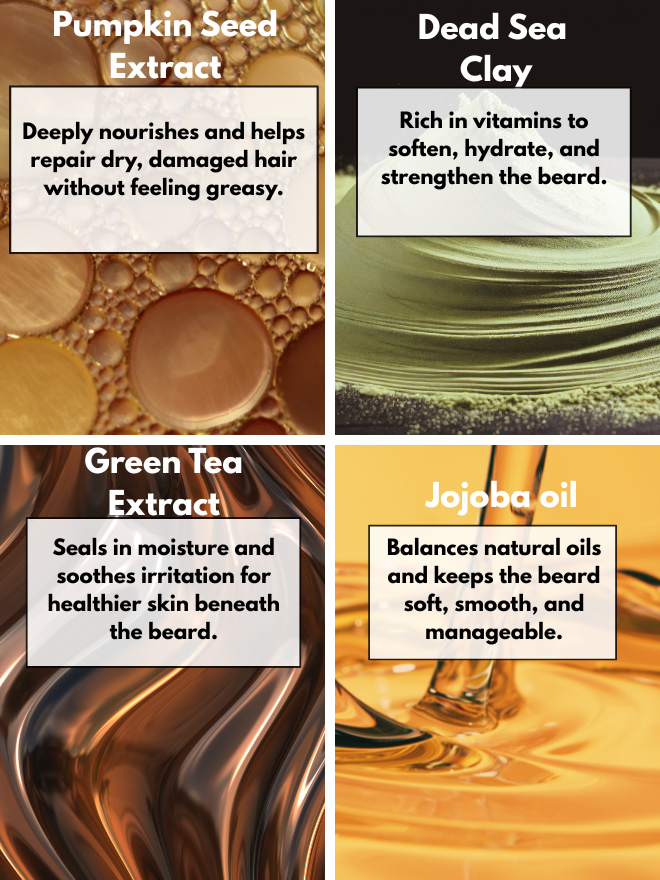 Pumpkin Seed Extract

Deeply nourishes and helps repair dry, damaged hair without feeling greasy.

Dead Sea Clay

Rich in vitamins to soften, hydrate, and strengthen the beard.

Green Tea Extract

Seals in moisture and soothes irritation for healthier skin beneath the beard.

Jojoba oil

Balances natural oils and keeps the beard soft, smooth, and manageable.