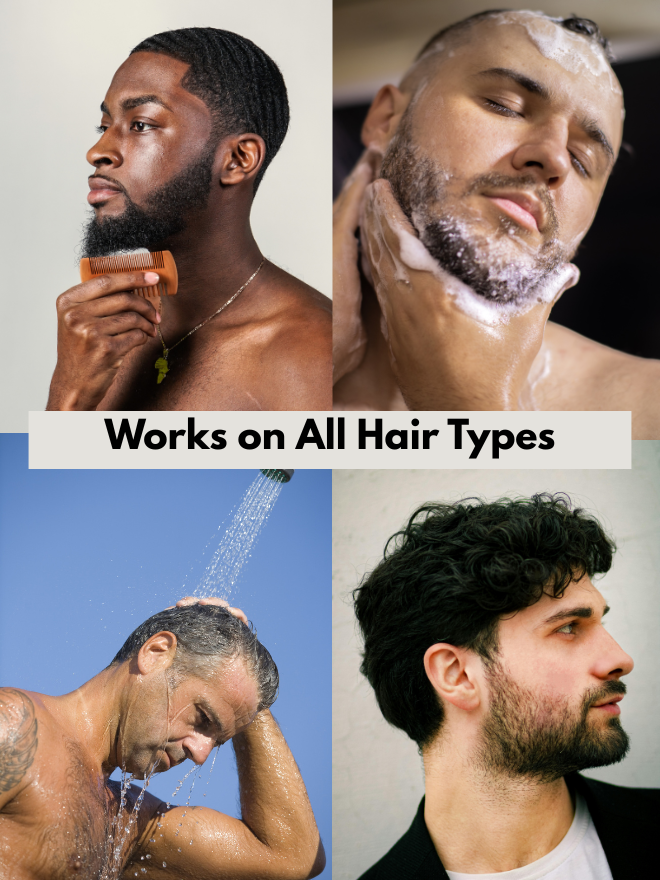 Works on All Hair Types