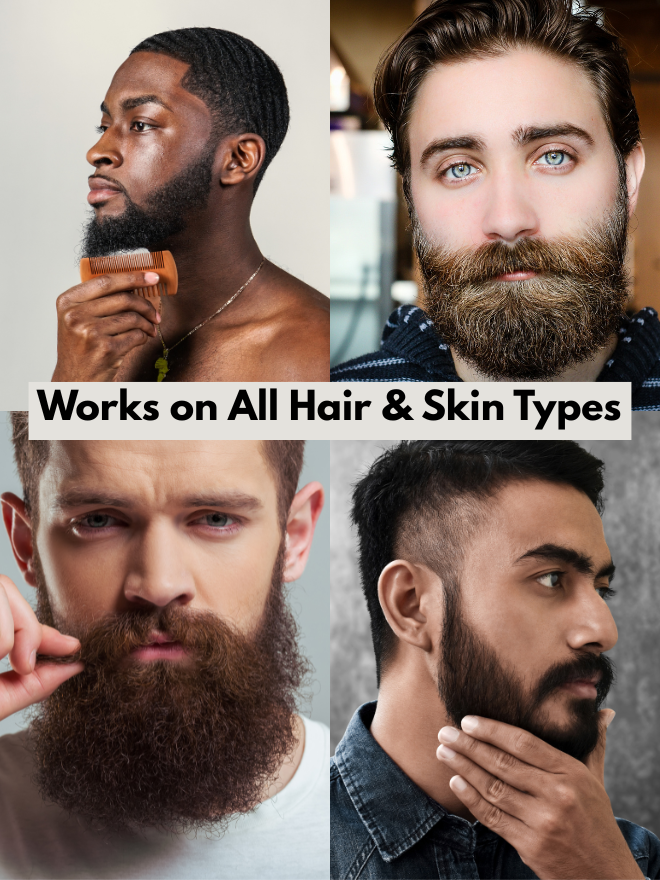 Works on All Hair & Skin Types