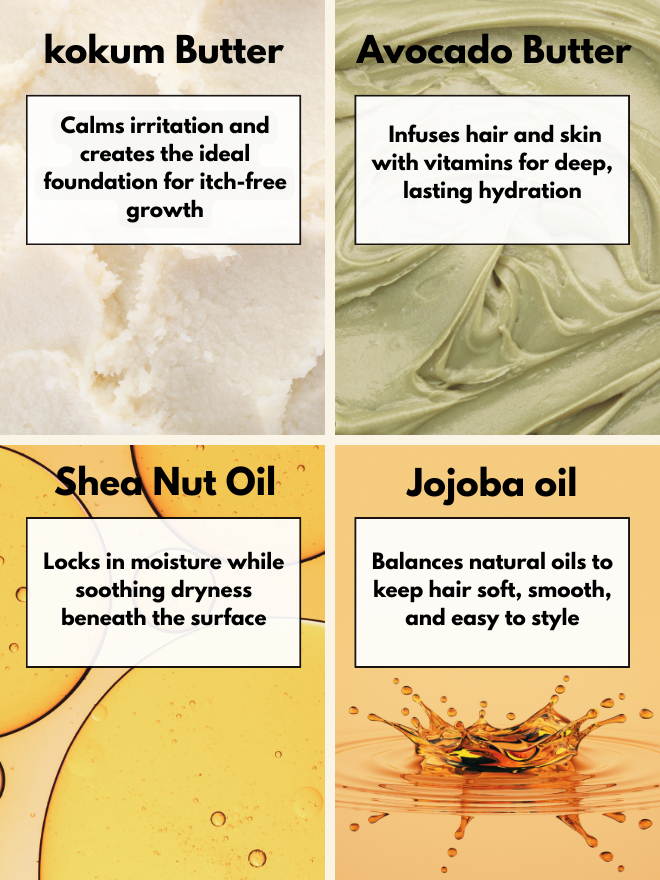 kokum Butter

Calms irritation and creates the ideal foundation for itch-free growth

Avocado Butter

Infuses hair and skin with vitamins for deep, lasting hydration

Shea Nut Oil

Locks in moisture while soothing dryness beneath the surface

Jojoba oil

Balances natural oils to keep hair soft, smooth, and easy to style