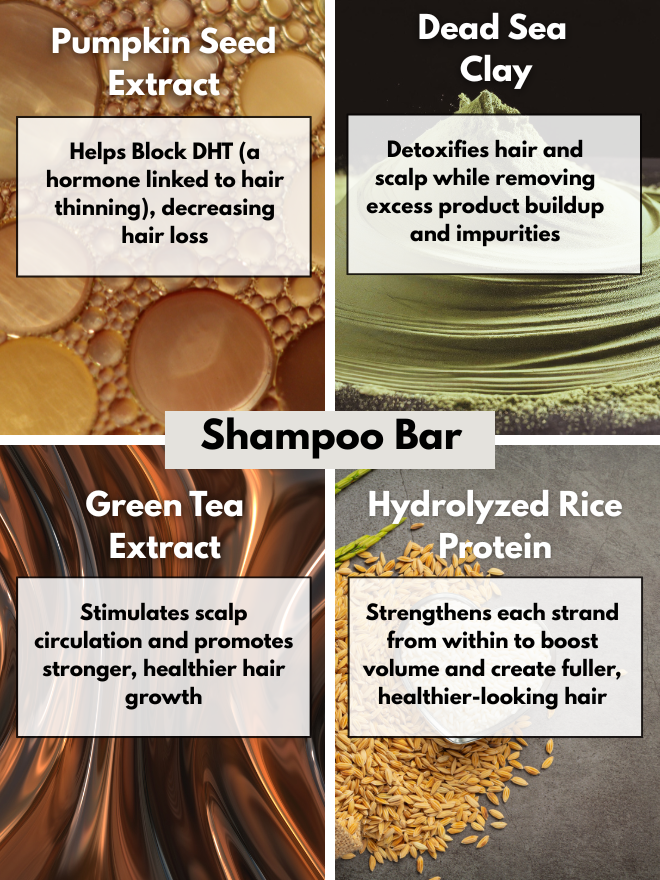 Pumpkin Seed Extract

Helps Block DHT (a hormone linked to hair thinning), decreasing hair loss

Dead Sea Clay

Detoxifies hair and scalp while removing excess product buildup and impurities

Shampoo Bar

Green Tea Extract

Stimulates scalp circulation and promotes stronger, healthier hair growth

Hydrolyzed Rice Protein

Strengthens each strand from within to boost volume and create fuller, healthier-looking hair